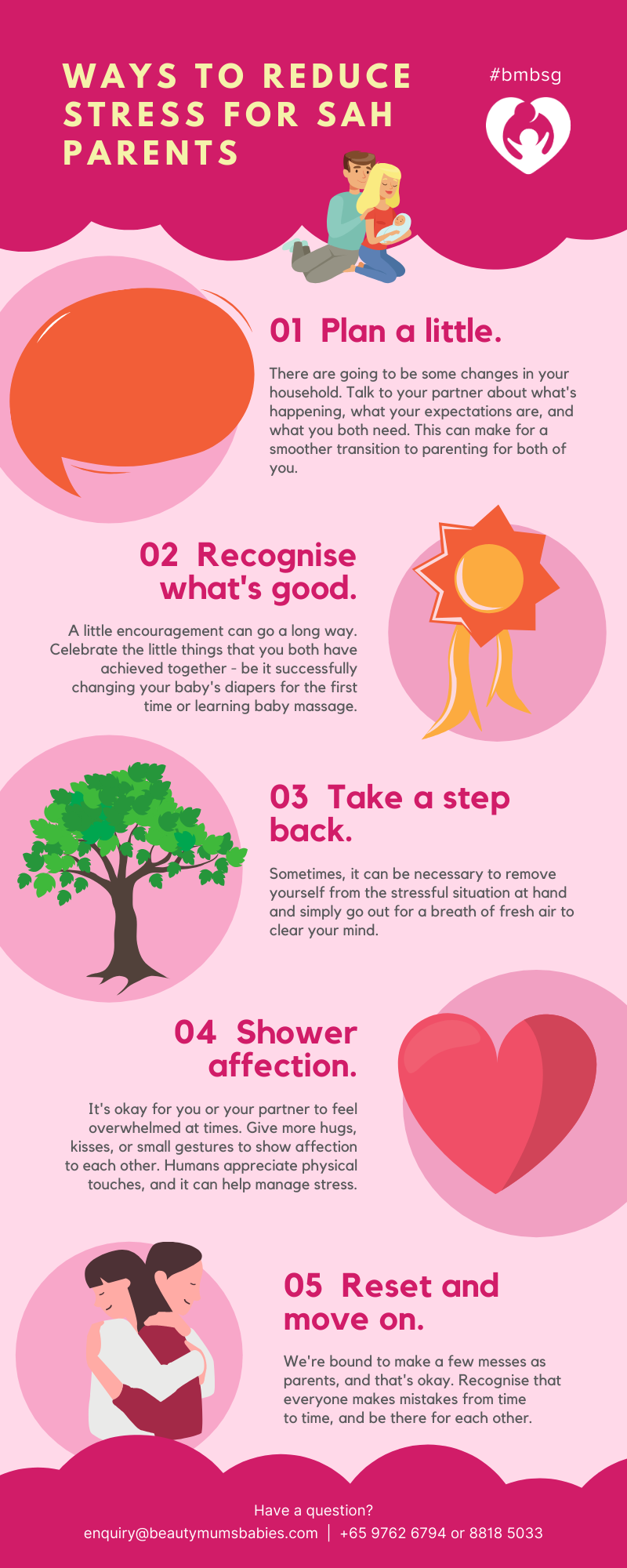 WAYS TO REDUCE STRESS FOR SAH PARENTS

#bmbsg

01 Plan a little.

There are going to be some changes in your household. Talk to your partner about what's happening, what your expectations are, and what you both need. This can make for a smoother transition to parenting for both of you.

02 Recognise what's good.

A little encouragement can go a long way. Celebrate the little things that you both have achieved together - be it successfully changing your baby's diapers for the first time or learning baby massage.

03 Take a step back.

Sometimes, it can be necessary to remove yourself from the stressful situation at hand and simply go out for a breath of fresh air to clear your mind.

04 Shower affection.

It's okay for you or your partner to feel overwhelmed at times. Give more hugs, kisses, or small gestures to show affection to each other. Humans appreciate physical touches, and it can help manage stress.

05 Reset and move on.

We're bound to make a few messes as parents, and that's okay. Recognise that everyone makes mistakes from time to time, and be there for each other.

Have a question?
enquiry@beautymumsbabies.com | +65 9762 6794 or 8818 5033